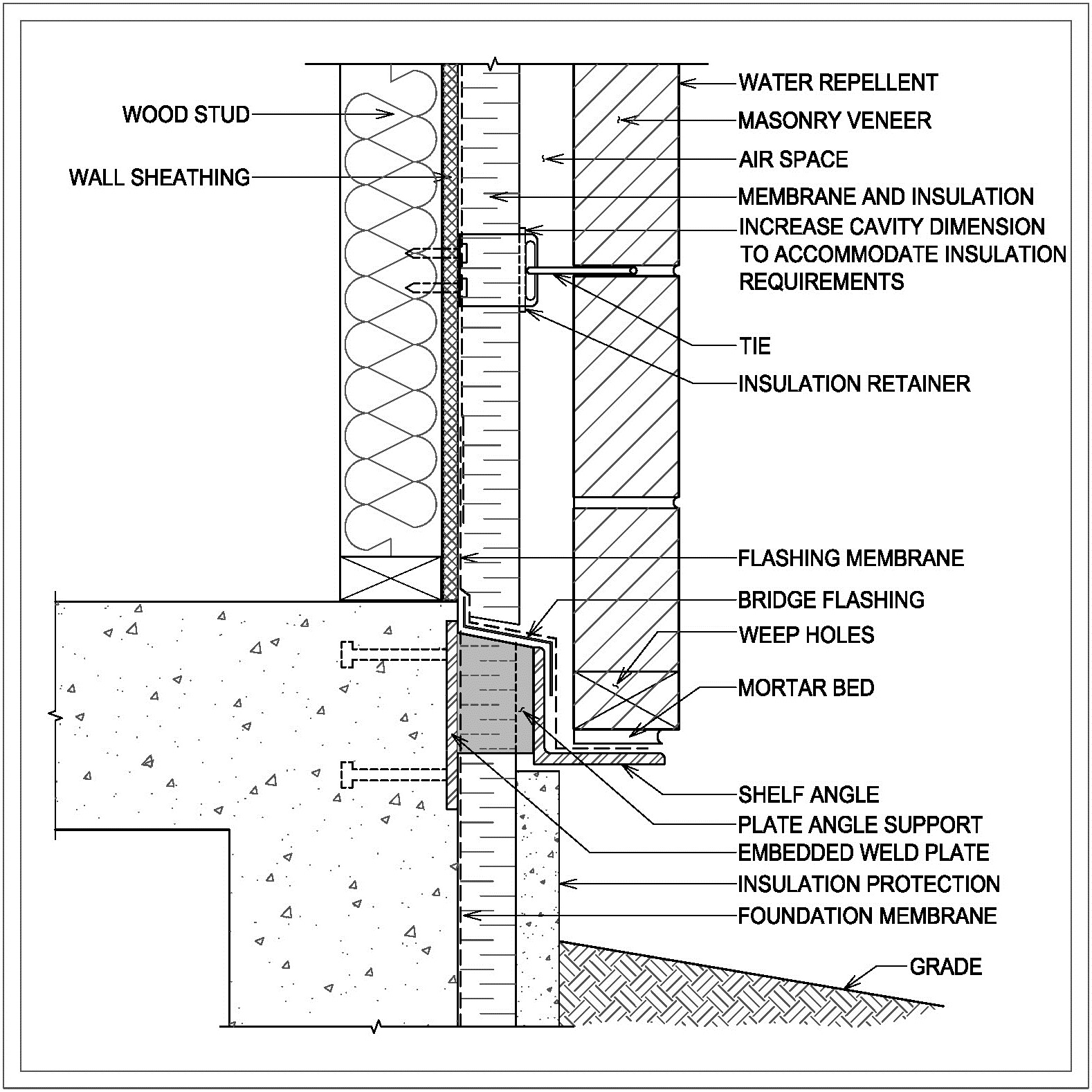 WOOD STUD
WALL SHEATHING
WATER REPELLENT
MASONRY VENEER
AIR SPACE
MEMBRANE AND INSULATION
INCREASE CAVITY DIMENSION TO ACCOMMODATE INSULATION REQUIREMENTS
TIE
INSULATION RETAINER
FLASHING MEMBRANE
BRIDGE FLASHING
WEEP HOLES
MORTAR BED
SHELF ANGLE
PLATE ANGLE SUPPORT
EMBEDDED WELD PLATE
INSULATION PROTECTION
FOUNDATION MEMBRANE
GRADE