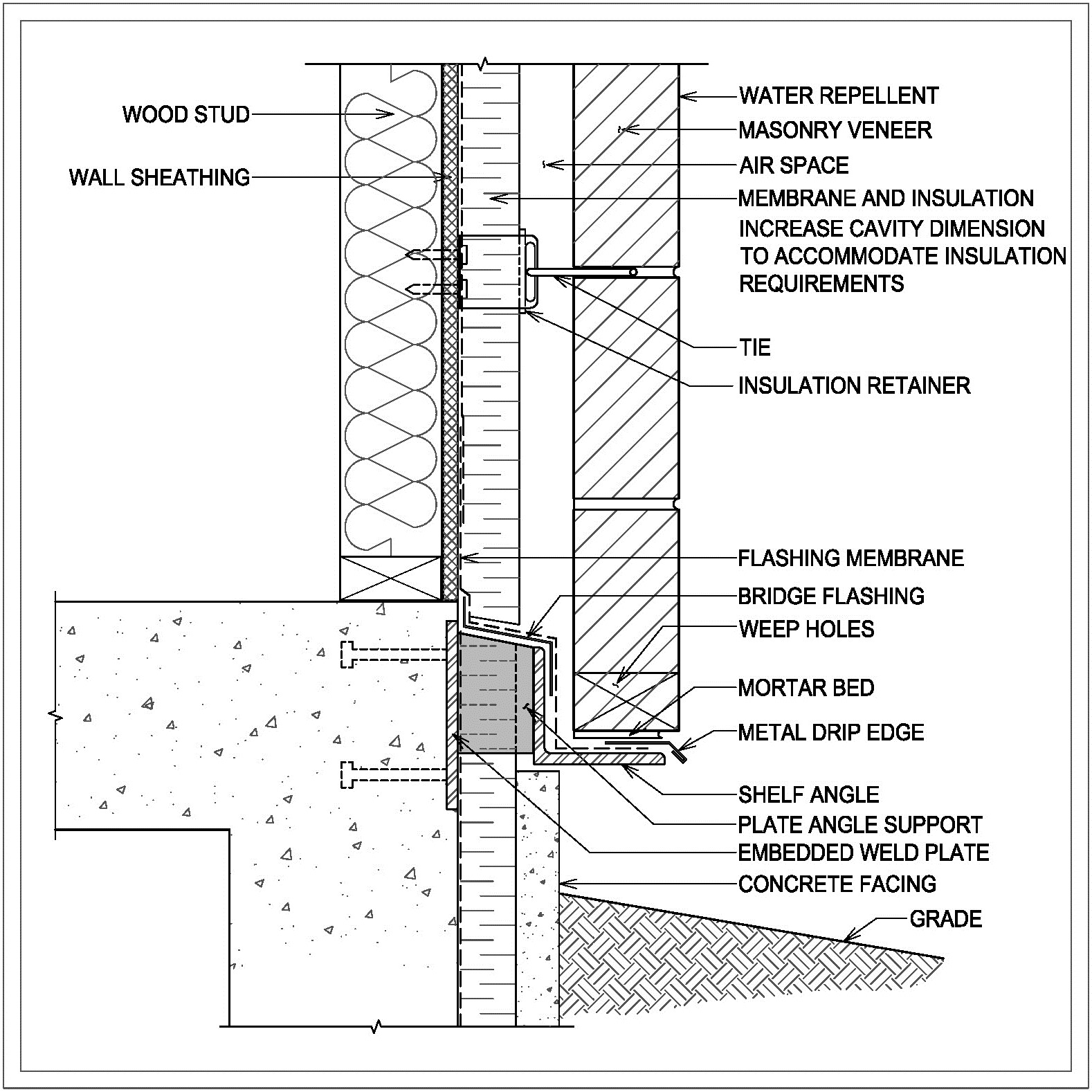 WOOD STUD

WALL SHEATHING

WATER REPELLENT

MASONRY VENEER

AIR SPACE

MEMBRANE AND INSULATION

INCREASE CAVITY DIMENSION TO ACCOMMODATE INSULATION REQUIREMENTS

TIE

INSULATION RETAINER

FLASHING MEMBRANE

BRIDGE FLASHING

WEEP HOLES

MORTAR BED

METAL DRIP EDGE

SHELF ANGLE

PLATE ANGLE SUPPORT

EMBEDDED WELD PLATE

CONCRETE FACING

GRADE